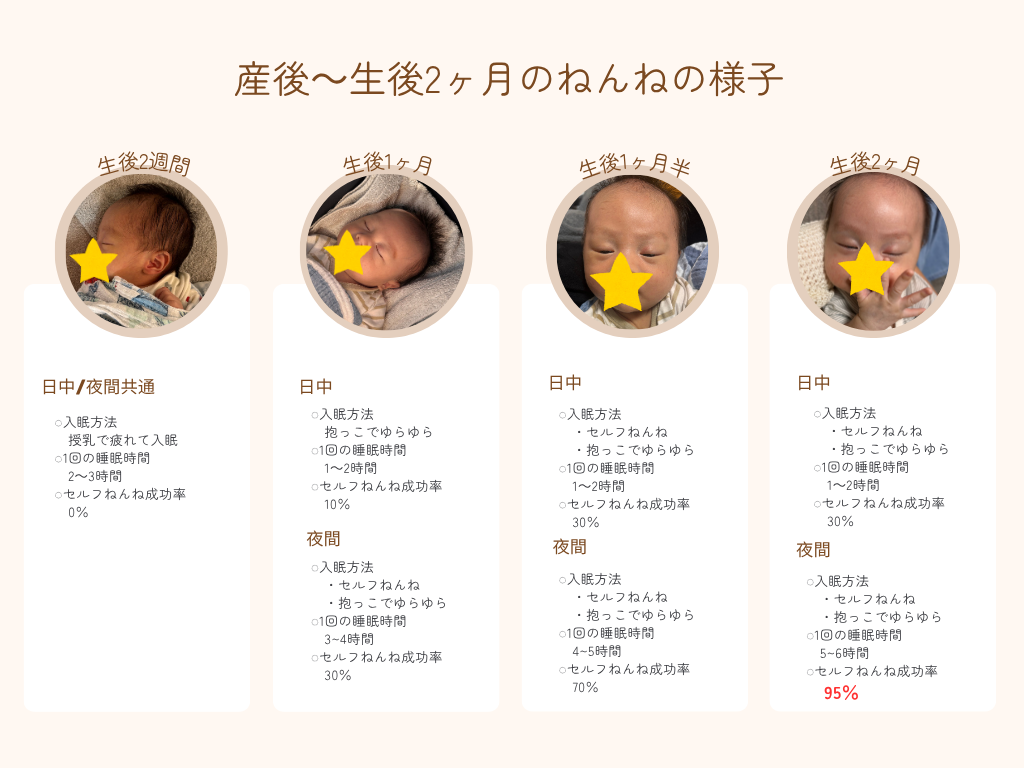 産後〜生後2ヶ月のねんねの様子

生後2週間

日中/夜間共通

○入眠方法
授乳で疲れて入眠
○1回の睡眠時間
2〜3時間
○セルフねんね成功率
0%

生後1ヶ月

日中

○入眠方法
抱っこでゆらゆら
○1回の睡眠時間
1〜2時間
○セルフねんね成功率
10%

夜間

○入眠方法
・セルフねんね
・抱っこでゆらゆら
○1回の睡眠時間
3~4時間
○セルフねんね成功率
30%

生後1ヶ月半

日中

○入眠方法
・セルフねんね
・抱っこでゆらゆら
○1回の睡眠時間
1〜2時間
○セルフねんね成功率
30%

夜間

○入眠方法
・セルフねんね
・抱っこでゆらゆら
○1回の睡眠時間
4~5時間
○セルフねんね成功率
70%

生後2ヶ月

日中

○入眠方法
・セルフねんね
・抱っこでゆらゆら
○1回の睡眠時間
1〜2時間
○セルフねんね成功率
30%

夜間

○入眠方法
・セルフねんね
・抱っこでゆらゆら
○1回の睡眠時間
5~6時間
○セルフねんね成功率
95%